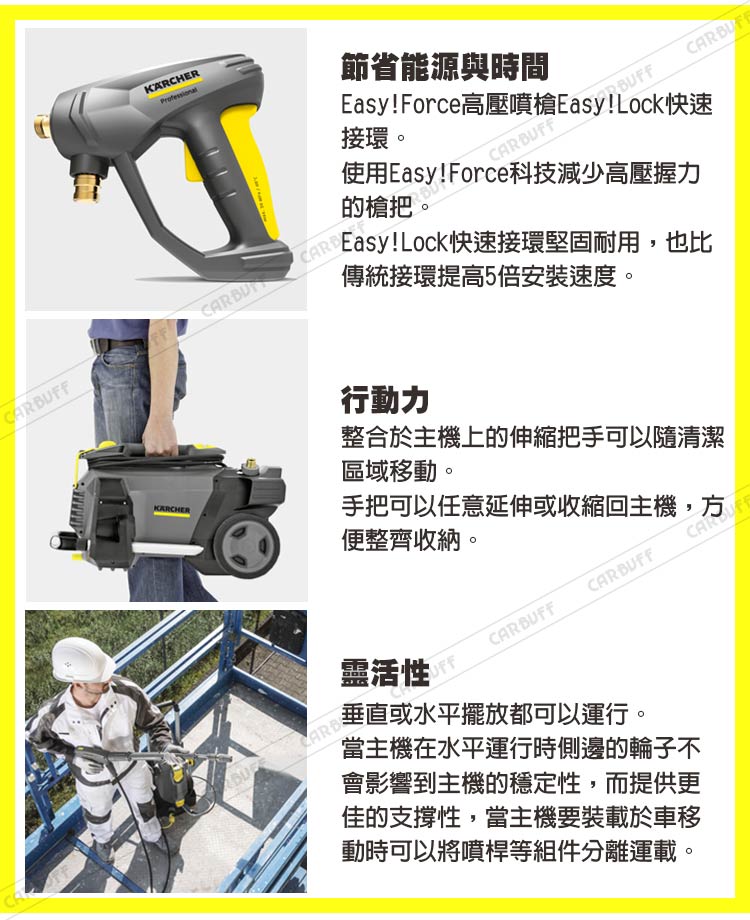 KÄRCHER
Professional

節省能源與時間
Easy!Force高壓噴槍Easy!Lock快速接環。
使用Easy!Force科技減少高壓握力的槍把。
Easy!Lock快速接環堅固耐用，也比傳統接環提高5倍安裝速度。

KÄRCHER

行動力
整合於主機上的伸縮把手可以隨清潔區域移動。
手把可以任意延伸或收縮回主機，方便整齊收納。

靈活性
垂直或水平擺放都可以運行。
當主機在水平運行時側邊的輪子不會影響到主機的穩定性，而提供更佳的支撐性，當主機要裝載於車移動時可以將噴桿等組件分離運載。

CARBUFF