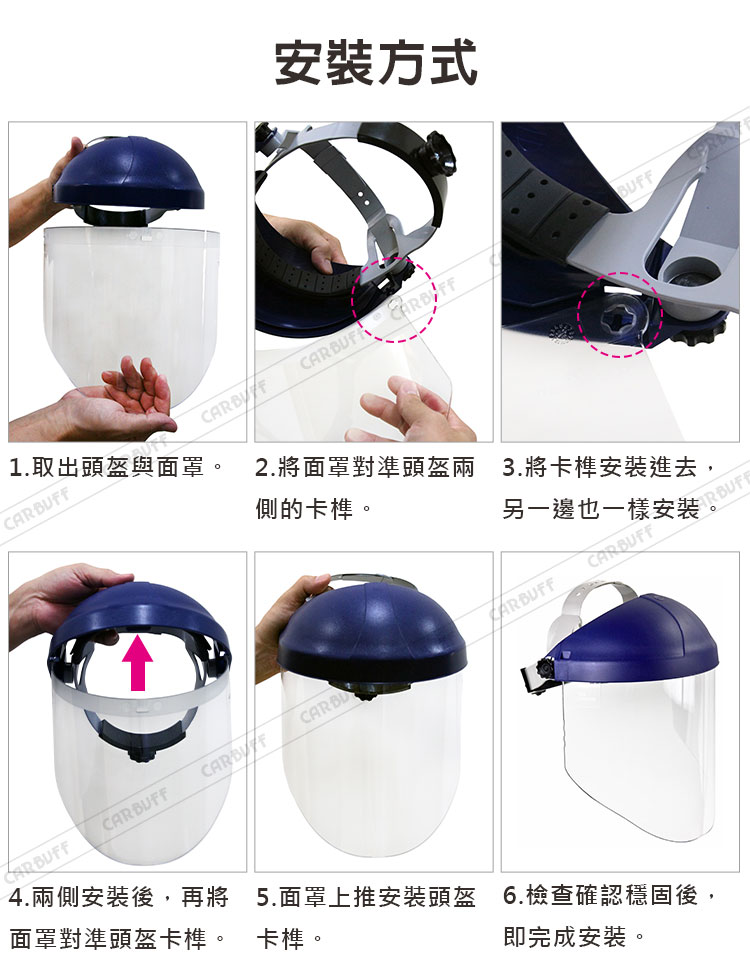 安裝方式

1.取出頭盔與面罩。

2.將面罩對準頭盔兩側的卡榫。

3.將卡榫安裝進去，另一邊也一樣安裝。

4.兩側安裝後，再將面罩對準頭盔卡榫。

5.面罩上推安裝頭盔卡榫。

6.檢查確認穩固後，即完成安裝。

CARBUFF