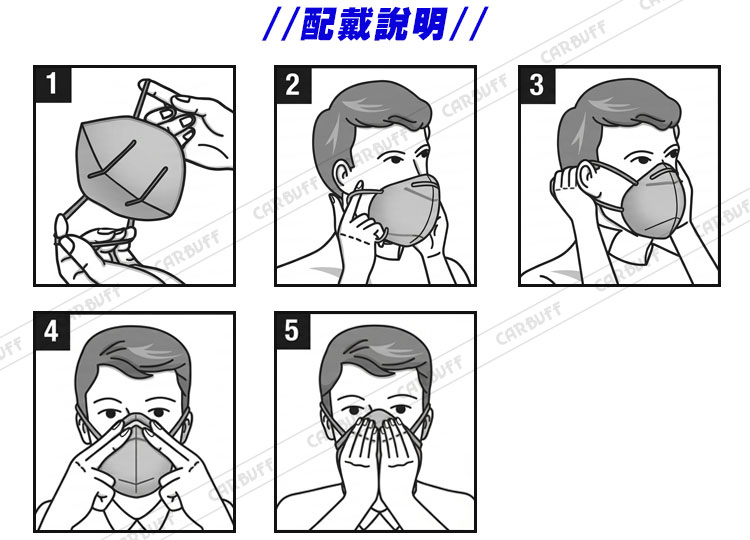 //配戴說明//

1

2

3

4

5

CARBUFF