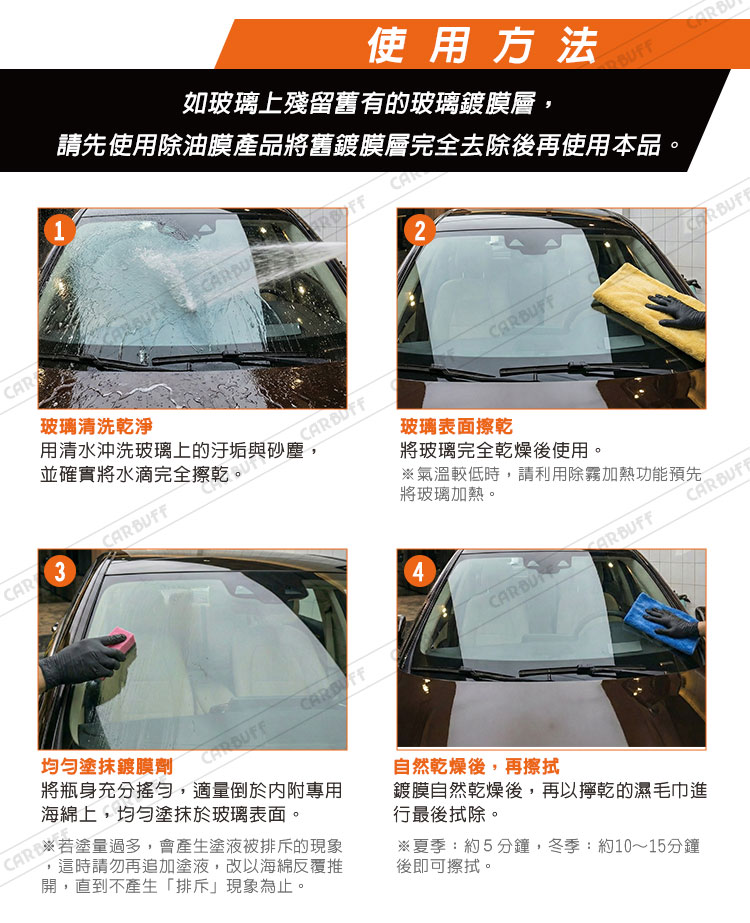 使用方法

如玻璃上殘留舊有的玻璃鍍膜層，
請先使用除油膜產品將舊鍍膜層完全去除後再使用本品。

1

玻璃清洗乾淨
用清水沖洗玻璃上的汙垢與砂塵，並確實將水滴完全擦乾。

2

玻璃表面擦乾
將玻璃完全乾燥後使用。
※氣溫較低時，請利用除霧加熱功能預先將玻璃加熱。

3

均勻塗抹鍍膜劑
將瓶身充分搖勻，適量倒於內附專用海綿上，均勻塗抹於玻璃表面。
※若塗量過多，會產生塗液被排斥的現象，這時請勿再追加塗液，改以海綿反覆推開，直到不產生「排斥」現象為止。

4

自然乾燥後，再擦拭
鍍膜自然乾燥後，再以擰乾的濕毛巾進行最後拭除。
※夏季：約5分鐘，冬季：約10～15分鐘後即可擦拭。

CARBUFF