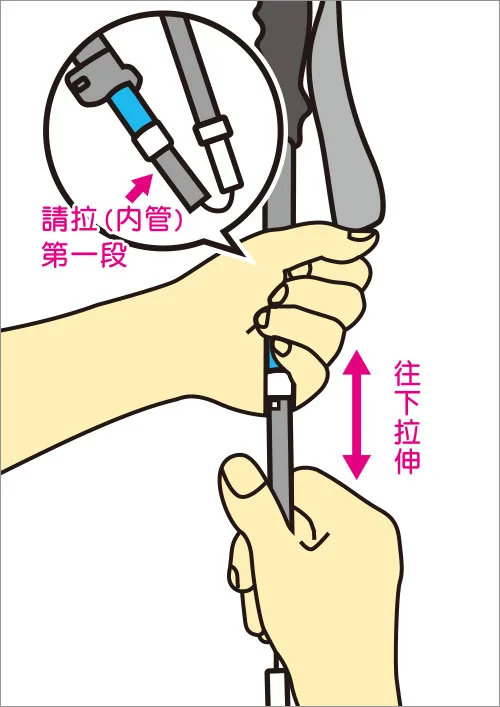 請拉(內管)
第一段

往下拉伸