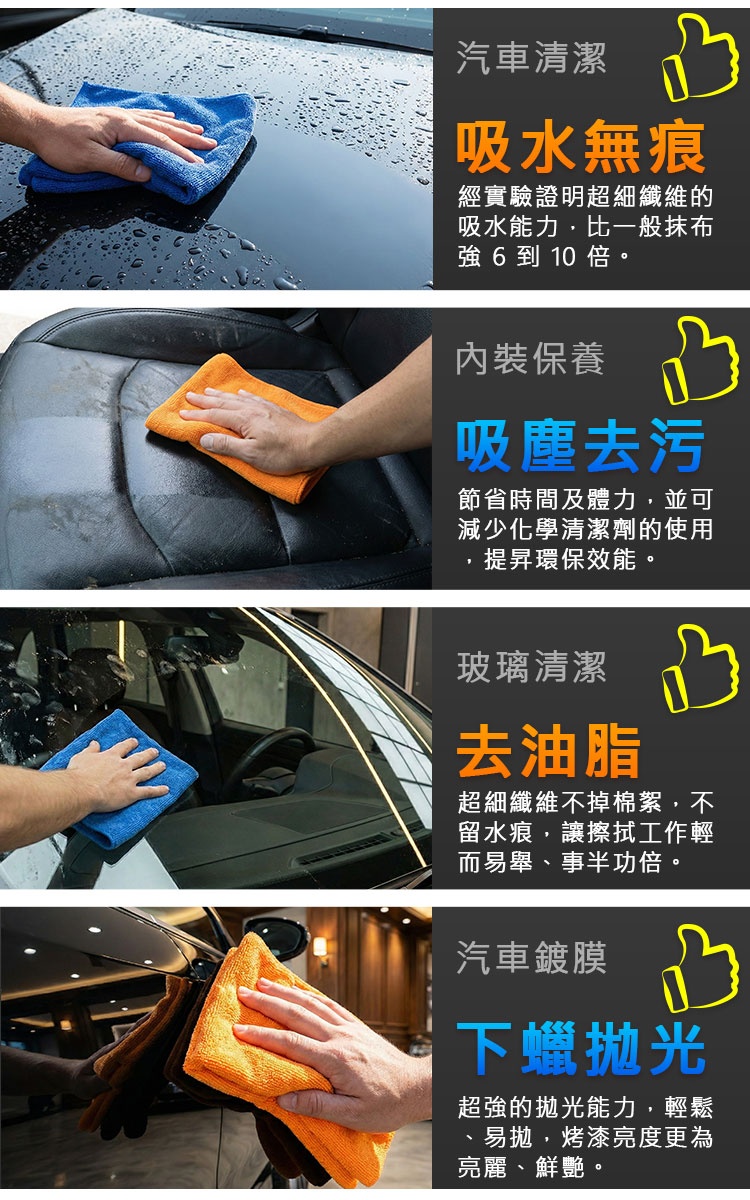 汽車清潔

吸水無痕

經實驗證明超細纖維的吸水能力，比一般抹布強 6 到 10 倍。

內裝保養

吸塵去污

節省時間及體力，並可減少化學清潔劑的使用，提昇環保效能。

玻璃清潔

去油脂

超細纖維不掉棉絮，不留水痕，讓擦拭工作輕而易舉、事半功倍。

汽車鍍膜

下蠟拋光

超強的拋光能力，輕鬆、易拋，烤漆亮度更為亮麗、鮮艷。